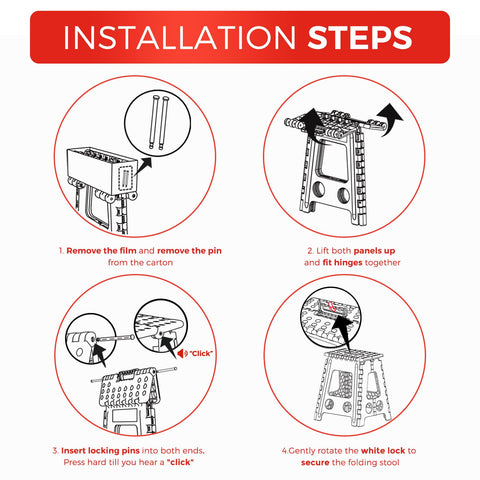 INSTALLATION STEPS

1. Remove the film and remove the pin from the carton

2. Lift both panels up and fit hinges together

"Click"

3. Insert locking pins into both ends. Press hard till you hear a "click"

4.Gently rotate the white lock to secure the folding stool