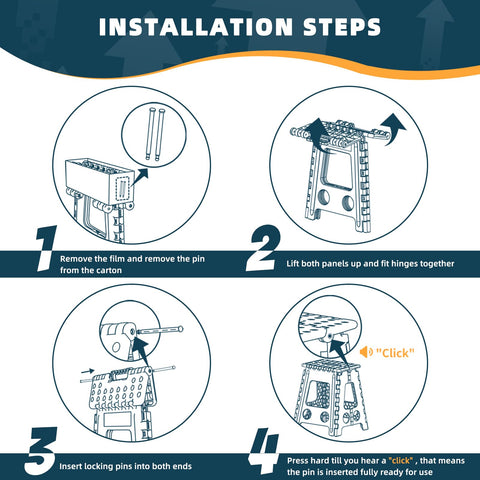 INSTALLATION STEPS

1 Remove the film and remove the pin from the carton

2 Lift both panels up and fit hinges together

"Click"

3 Insert locking pins into both ends

4 Press hard till you hear a "click" , that means the pin is inserted fully ready for use