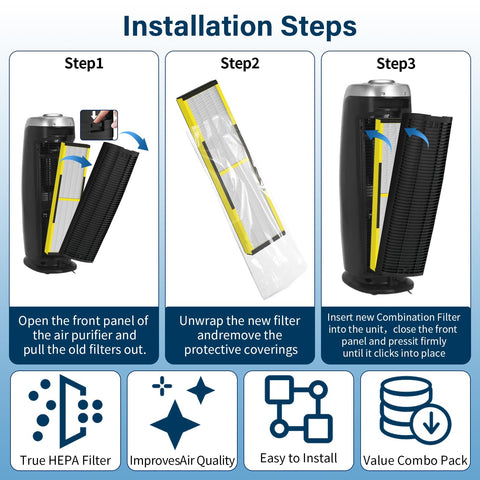 Installation Steps

Step1

Open the front panel of the air purifier and pull the old filters out.

Step2

Unwrap the new filter andremove the protective coverings

Step3

Insert new Combination Filter into the unit，close the front panel and pressit firmly until it clicks into place

True HEPA Filter

ImprovesAir Quality

Easy to Install

Value Combo Pack