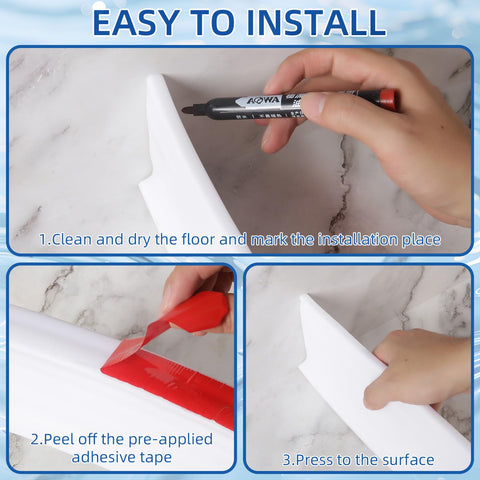 EASY TO INSTALL

AOWA

1.Clean and dry the floor and mark the installation place

2.Peel off the pre-applied adhesive tape

3.Press to the surface