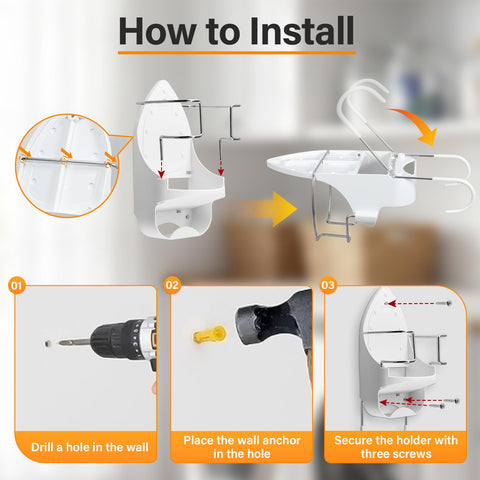 How to Install

01
Drill a hole in the wall

02
Place the wall anchor in the hole

03
Secure the holder with three screws