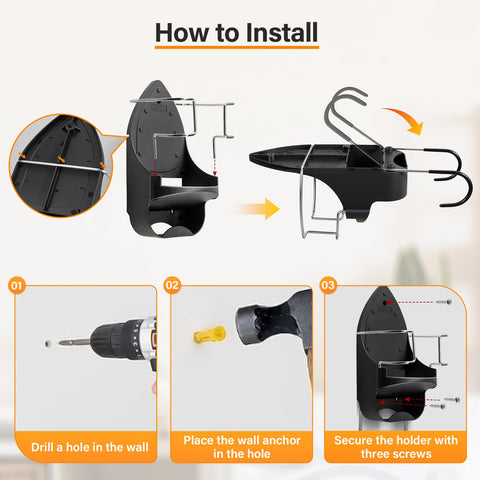 How to Install

01

Drill a hole in the wall

02

Place the wall anchor in the hole

03

Secure the holder with three screws