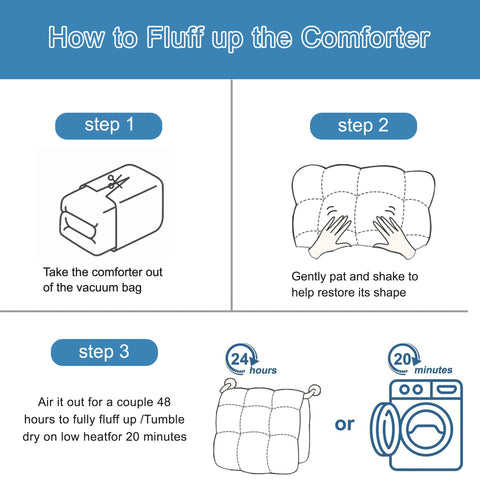 How to Fluff up the Comforter

step 1

Take the comforter out of the vacuum bag

step 2

Gently pat and shake to help restore its shape

step 3

Air it out for a couple 48 hours to fully fluff up /Tumble dry on low heatfor 20 minutes

24 hours

or

20 minutes