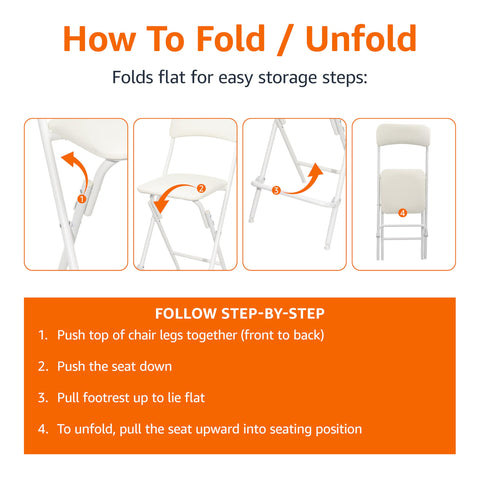 How To Fold / Unfold

Folds flat for easy storage steps:

1

2

3

4

FOLLOW STEP-BY-STEP

1. Push top of chair legs together (front to back)

2. Push the seat down

3. Pull footrest up to lie flat

4. To unfold, pull the seat upward into seating position