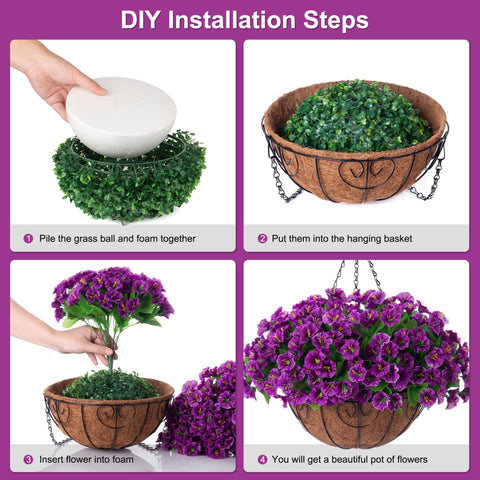 DIY Installation Steps

1 Pile the grass ball and foam together

2 Put them into the hanging basket

3 Insert flower into foam

4 You will get a beautiful pot of flowers