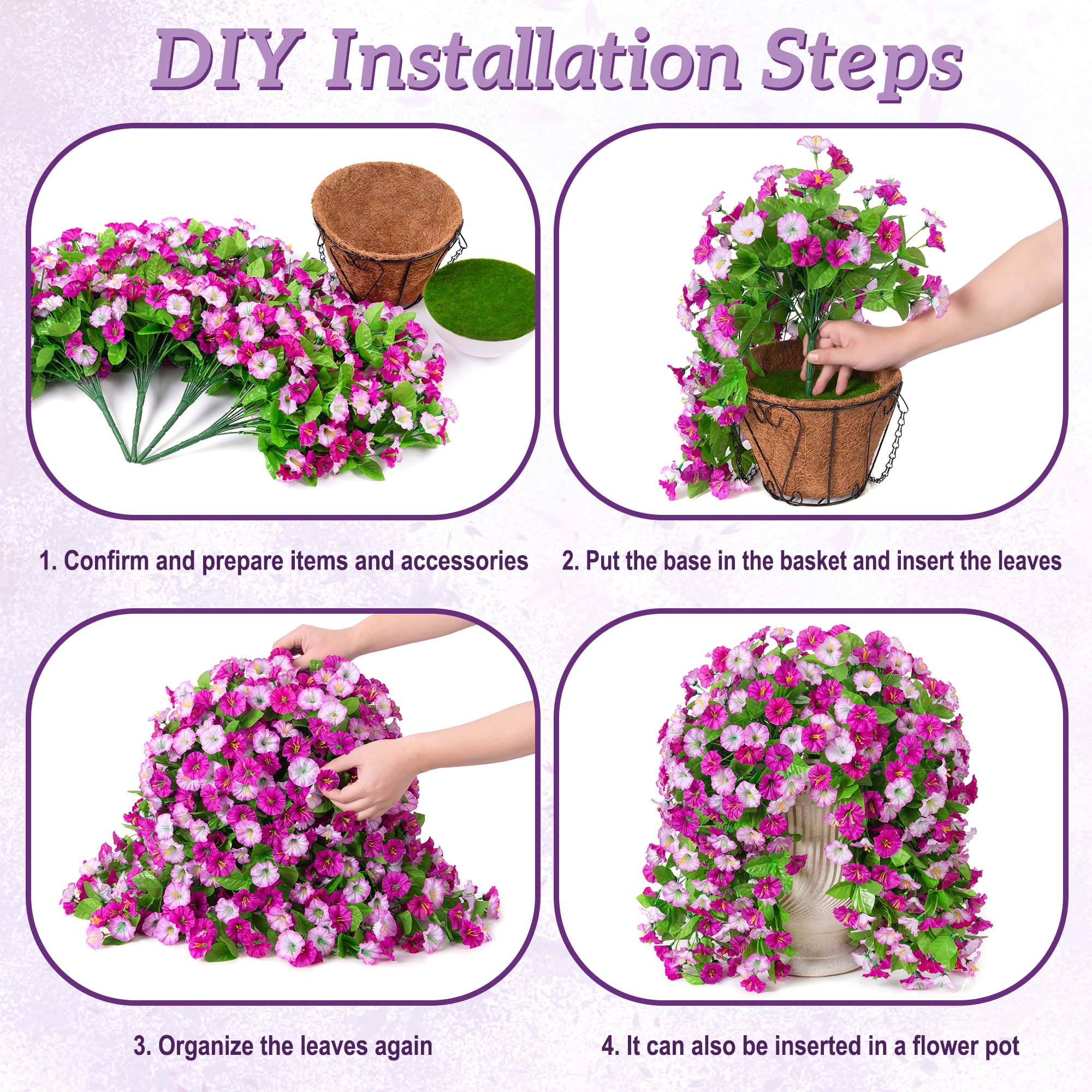 DIY Installation Steps

1. Confirm and prepare items and accessories

2. Put the base in the basket and insert the leaves

3. Organize the leaves again

4. It can also be inserted in a flower pot