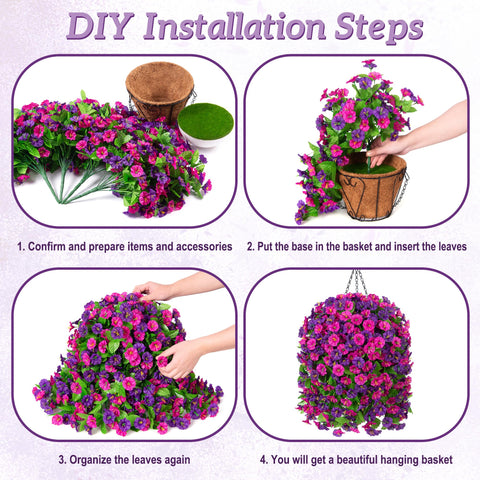 DIY Installation Steps

1. Confirm and prepare items and accessories

2. Put the base in the basket and insert the leaves

3. Organize the leaves again

4. You will get a beautiful hanging basket