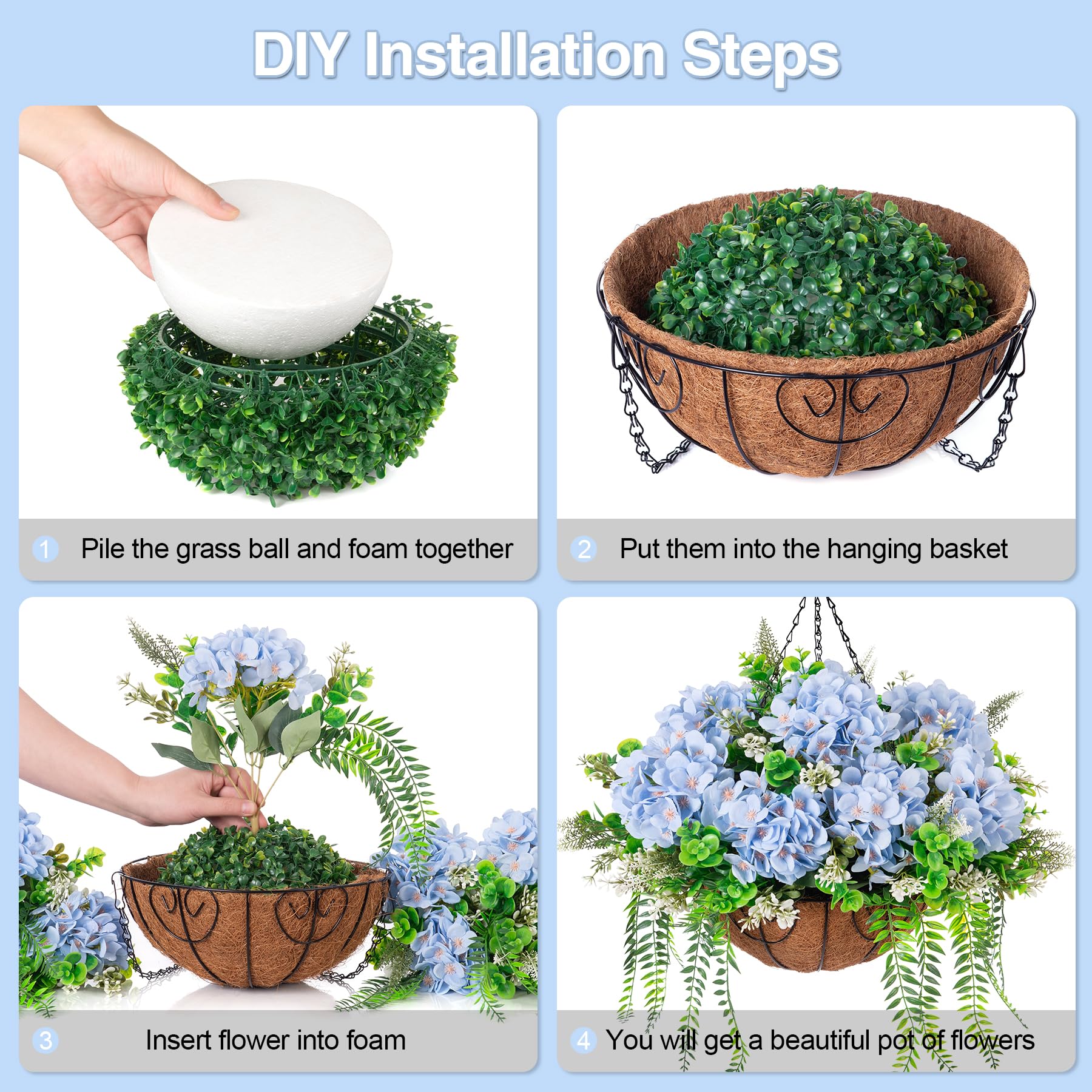 DIY Installation Steps

1 Pile the grass ball and foam together

2 Put them into the hanging basket

3 Insert flower into foam

4 You will get a beautiful pot of flowers