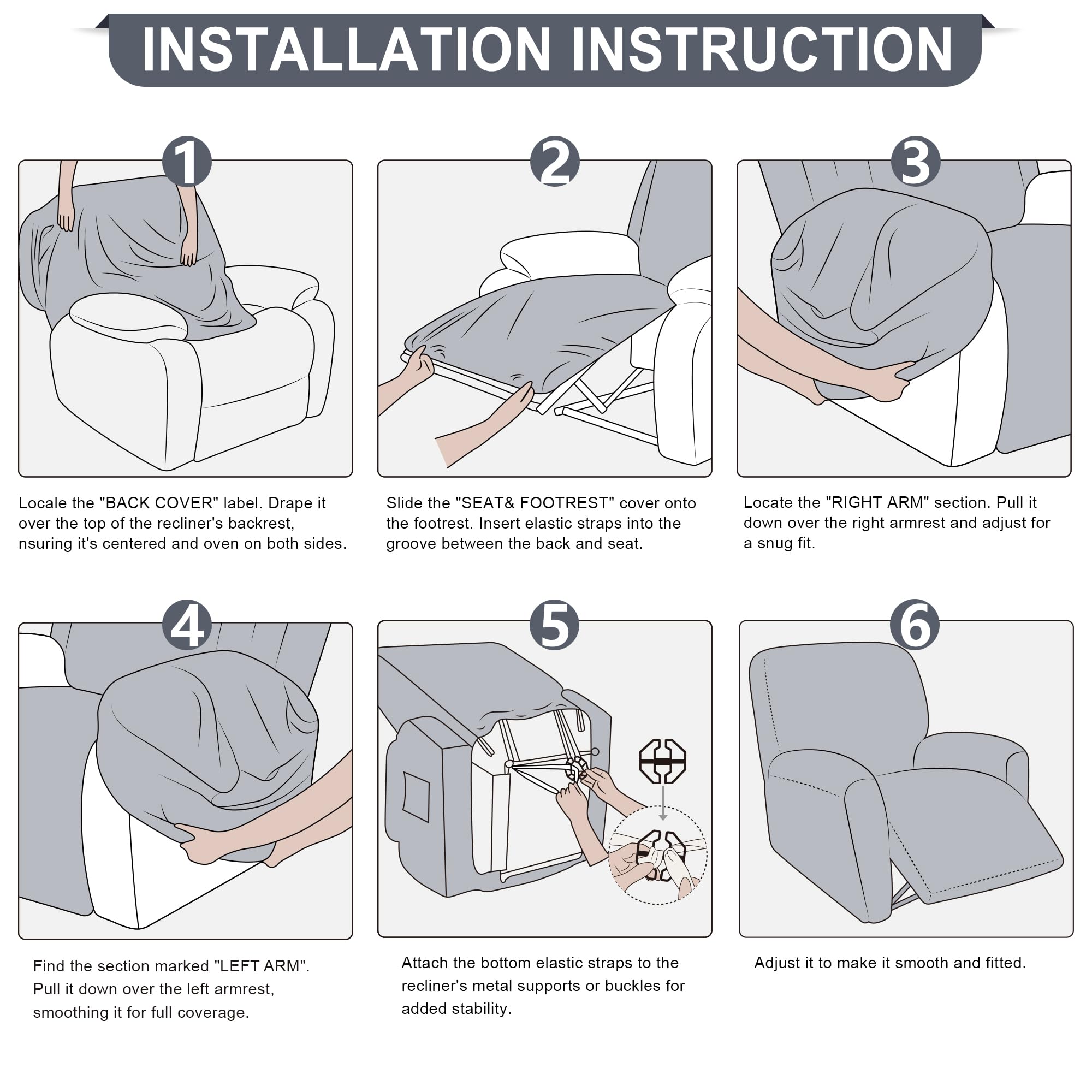 INSTALLATION INSTRUCTION

1

Locale the "BACK COVER" label. Drape it over the top of the recliner's backrest, nsuring it's centered and oven on both sides.

2

Slide the "SEAT& FOOTREST" cover onto the footrest. Insert elastic straps into the groove between the back and seat.

3

Locate the "RIGHT ARM" section. Pull it down over the right armrest and adjust for a snug fit.

4

Find the section marked "LEFT ARM". Pull it down over the left armrest, smoothing it for full coverage.

5

Attach the bottom elastic straps to the recliner's metal supports or buckles for added stability.

6

Adjust it to make it smooth and fitted.