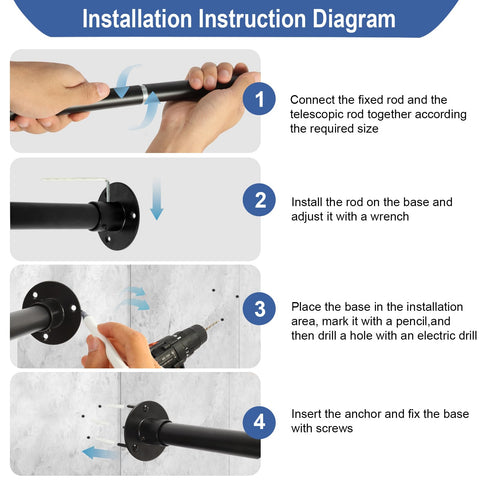 Installation Instruction Diagram

1

Connect the fixed rod and the telescopic rod together according the required size

2

Install the rod on the base and adjust it with a wrench

3

Place the base in the installation area, mark it with a pencil,and then drill a hole with an electric drill

4

Insert the anchor and fix the base with screws