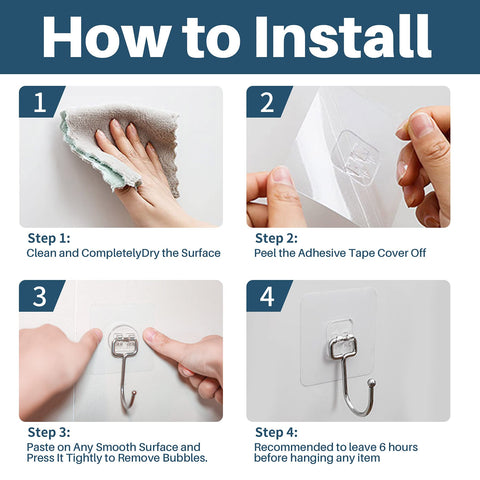 How to Install

1

Step 1:
Clean and CompletelyDry the Surface

2

Step 2:
Peel the Adhesive Tape Cover Off

3

Step 3:
Paste on Any Smooth Surface and Press It Tightly to Remove Bubbles.

4

Step 4:
Recommended to leave 6 hours before hanging any item