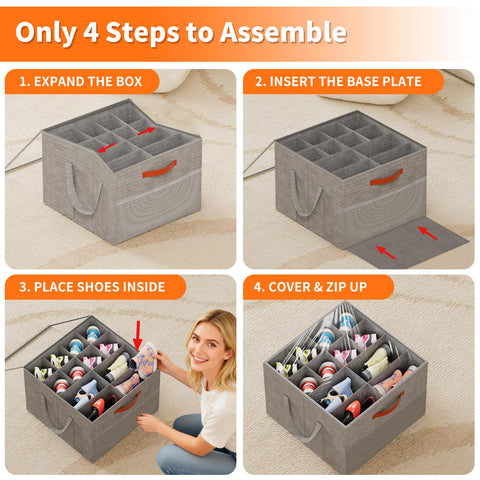 Only 4 Steps to Assemble

1. EXPAND THE BOX

2. INSERT THE BASE PLATE

3. PLACE SHOES INSIDE

4. COVER & ZIP UP