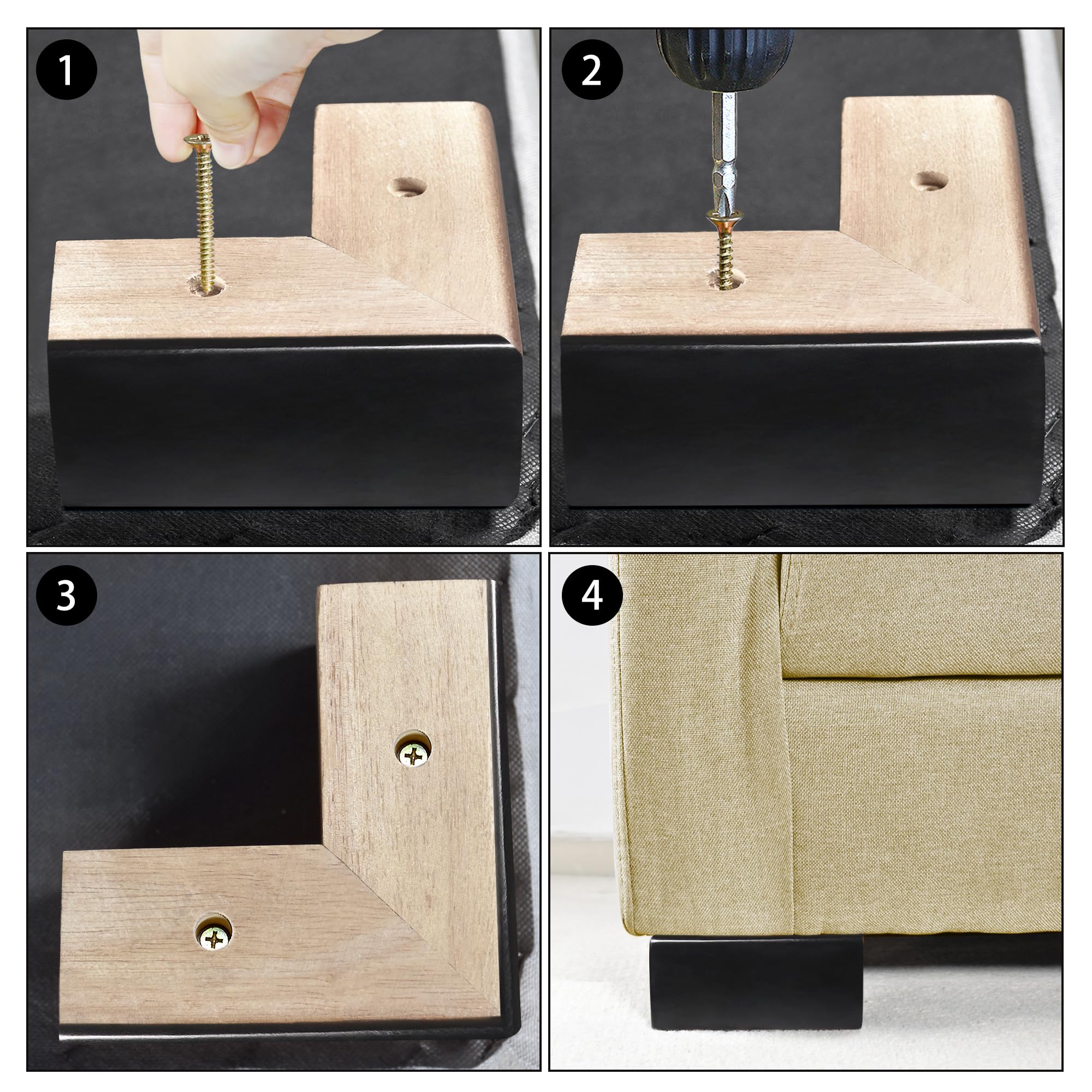 1

2

3

4