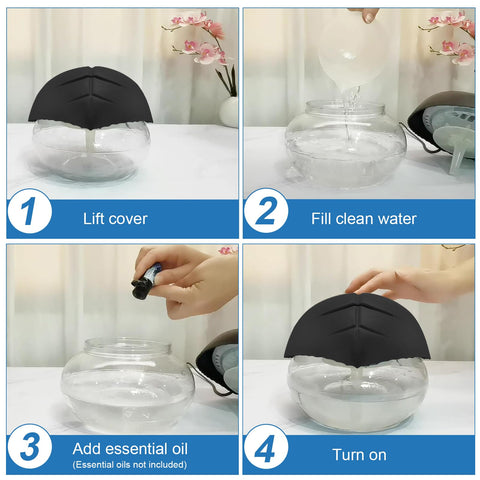 1
Lift cover

2
Fill clean water

3
Add essential oil
(Essential oils not included)

4
Turn on