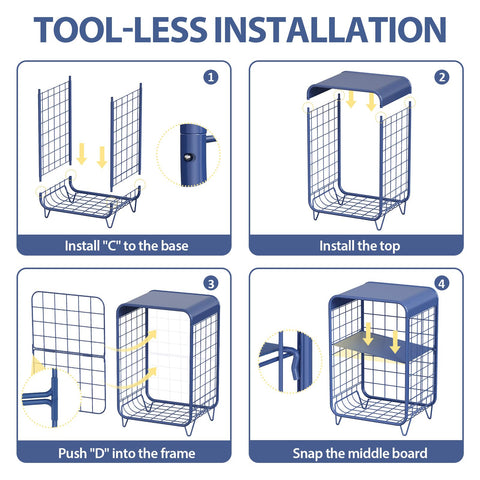 TOOL-LESS INSTALLATION

1

Install "C" to the base

2

Install the top

3

Push "D" into the frame

4

Snap the middle board