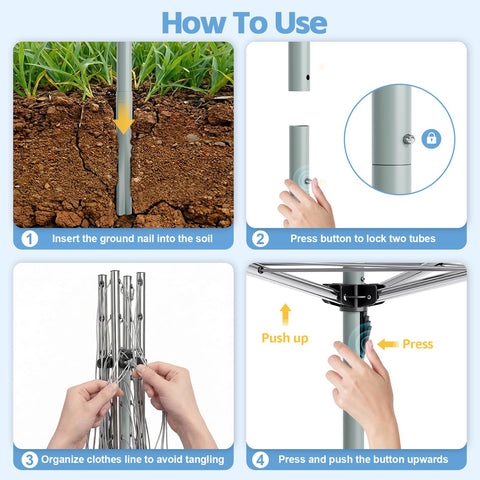 How To Use

1 Insert the ground nail into the soil

2 Press button to lock two tubes

3 Organize clothes line to avoid tangling

Push up

Press

4 Press and push the button upwards