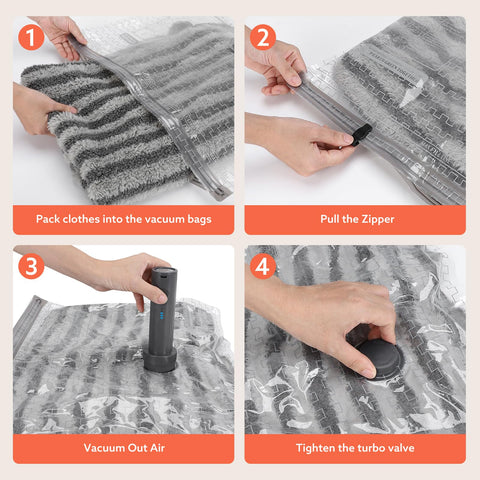 1

Pack clothes into the vacuum bags

2

Pull the Zipper

3

Vacuum Out Air

4

Tighten the turbo valve