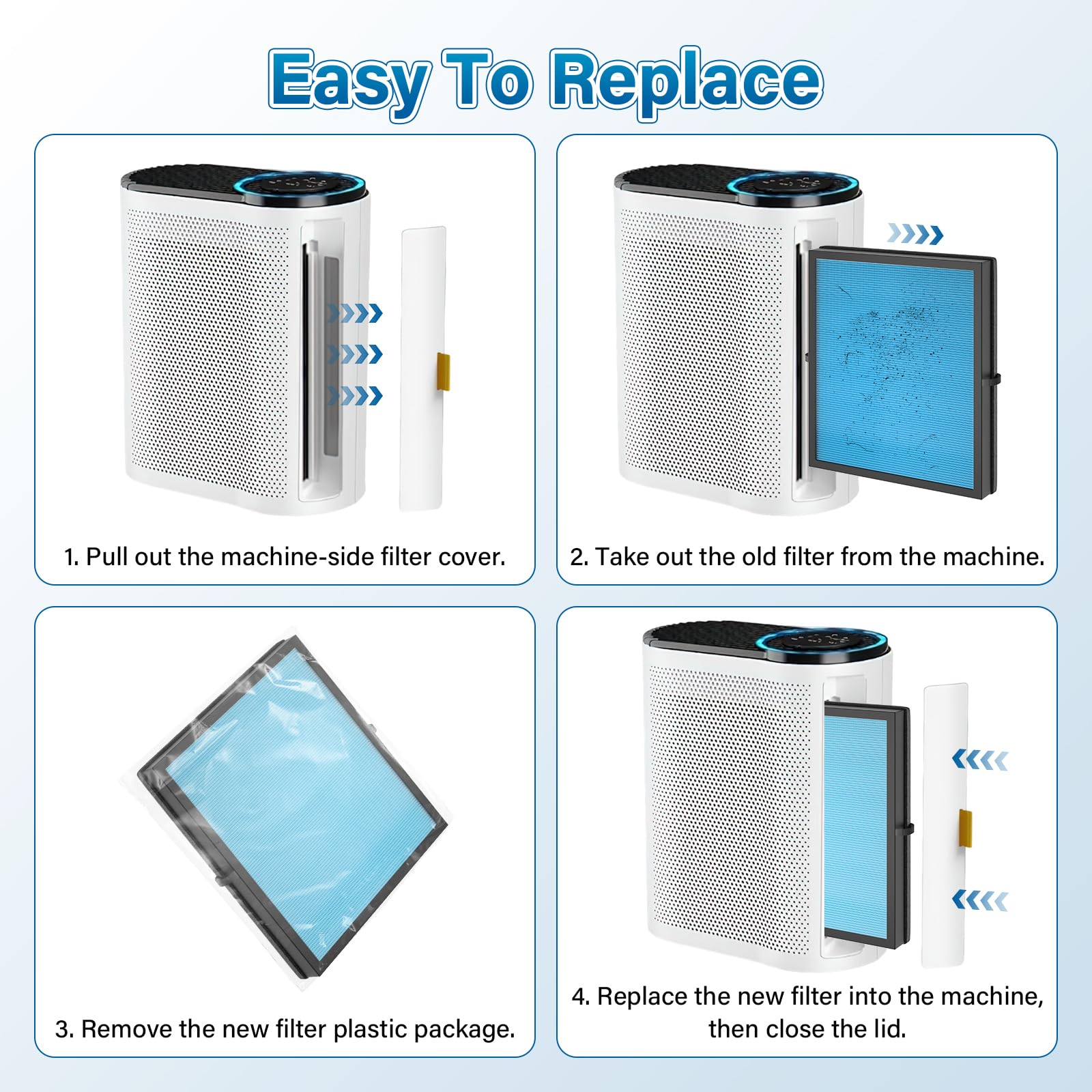 Easy To Replace

1. Pull out the machine-side filter cover.

2. Take out the old filter from the machine.

3. Remove the new filter plastic package.

4. Replace the new filter into the machine, then close the lid.