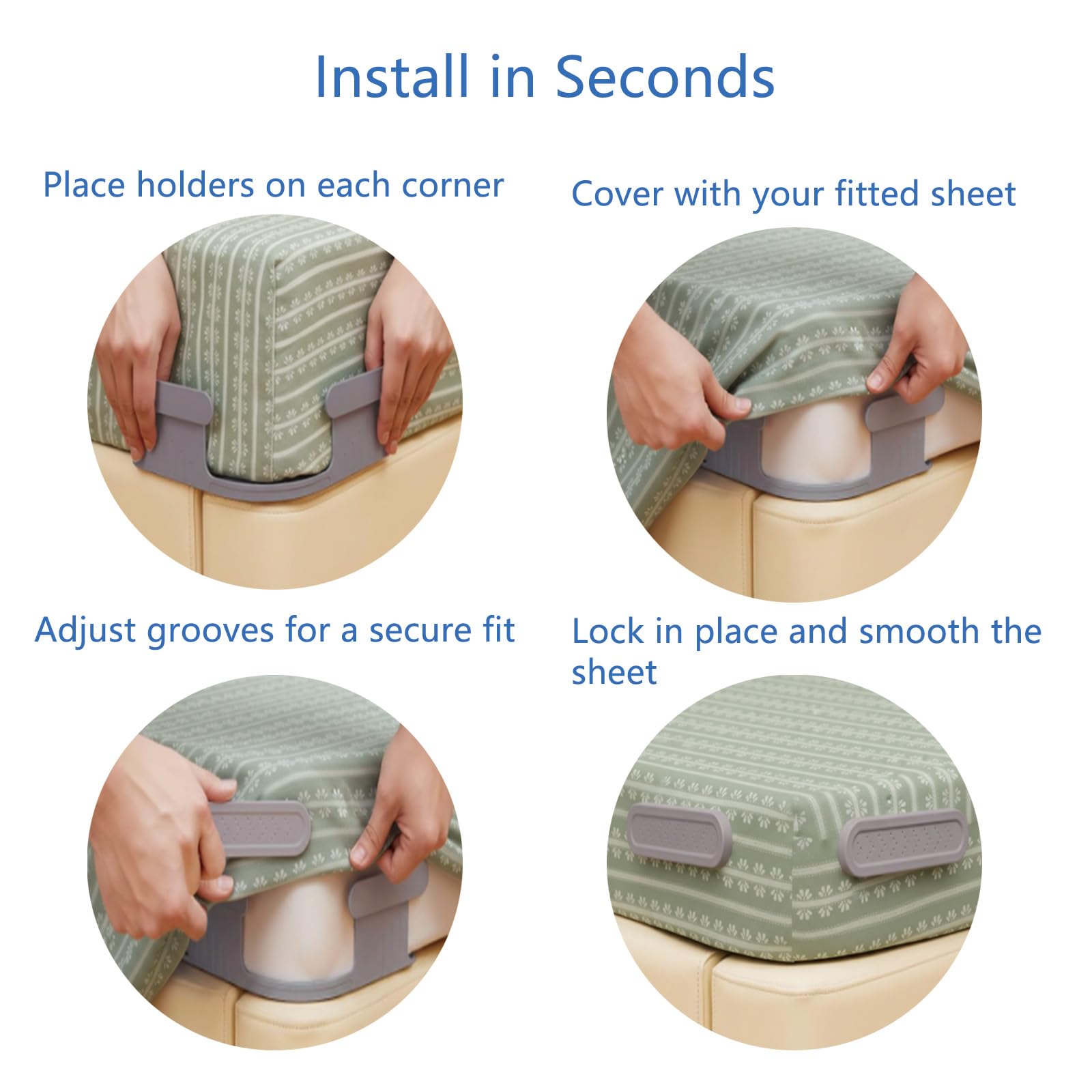 Install in Seconds

Place holders on each corner

Cover with your fitted sheet

Adjust grooves for a secure fit

Lock in place and smooth the sheet