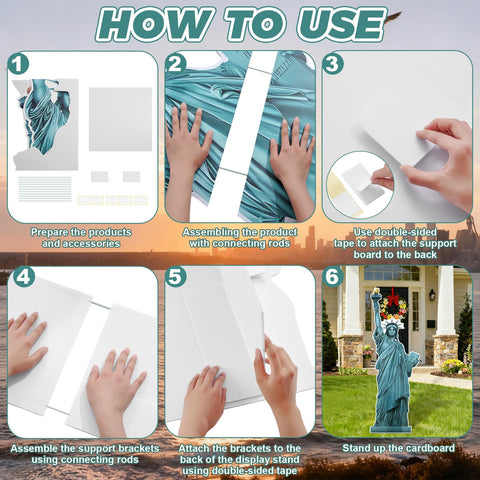 HOW TO USE

1

Prepare the products and accessories

2

Assembling the product with connecting rods

3

Use double-sided tape to attach the support board to the back

4

Assemble the support brackets using connecting rods

5

Attach the brackets to the back of the display stand using double-sided tape

6

Stand up the cardboard