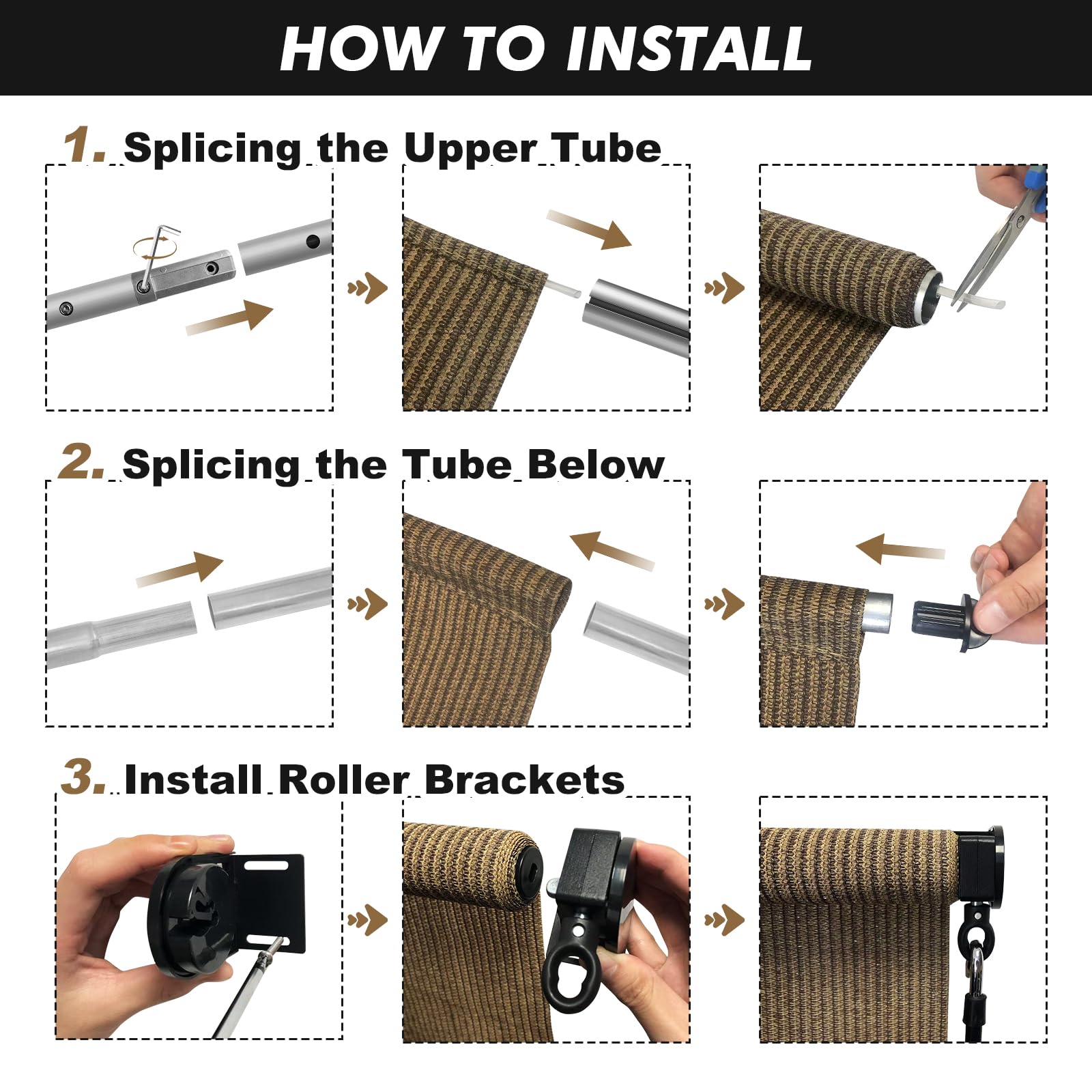 HOW TO INSTALL

1. Splicing the Upper Tube

2. Splicing the Tube Below

3. Install Roller Brackets