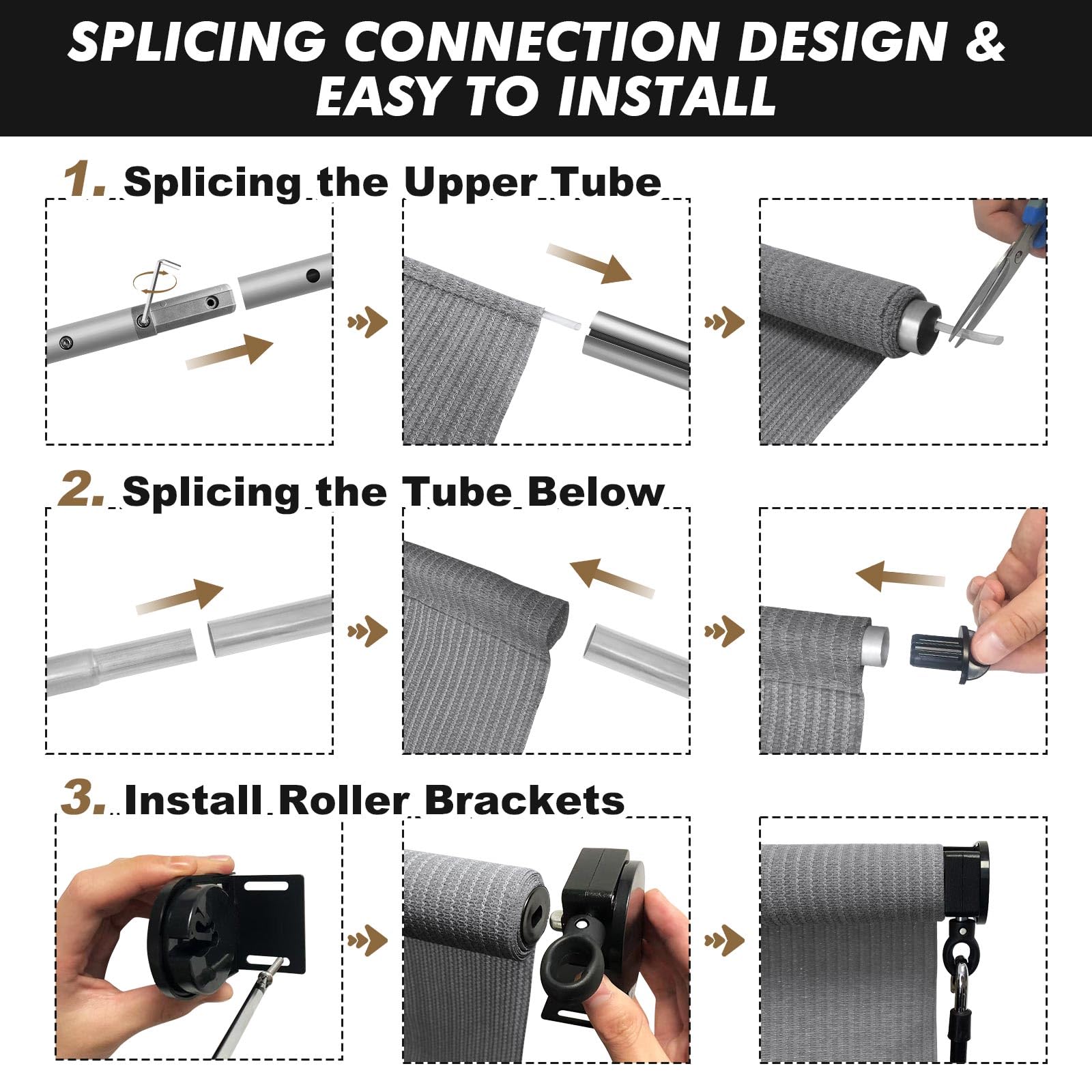 SPLICING CONNECTION DESIGN & EASY TO INSTALL

1. Splicing the Upper Tube

2. Splicing the Tube Below

3. Install Roller Brackets