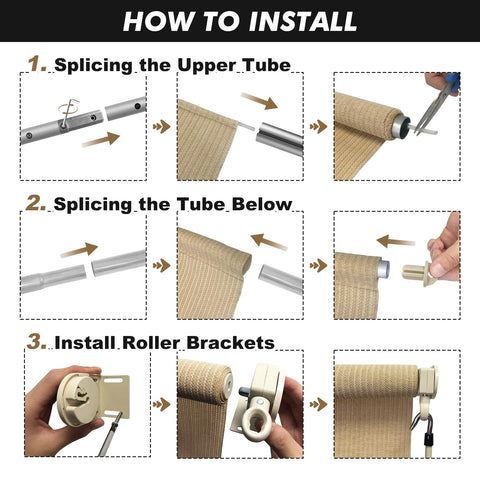 HOW TO INSTALL

1. Splicing the Upper Tube

2. Splicing the Tube Below

3. Install Roller Brackets