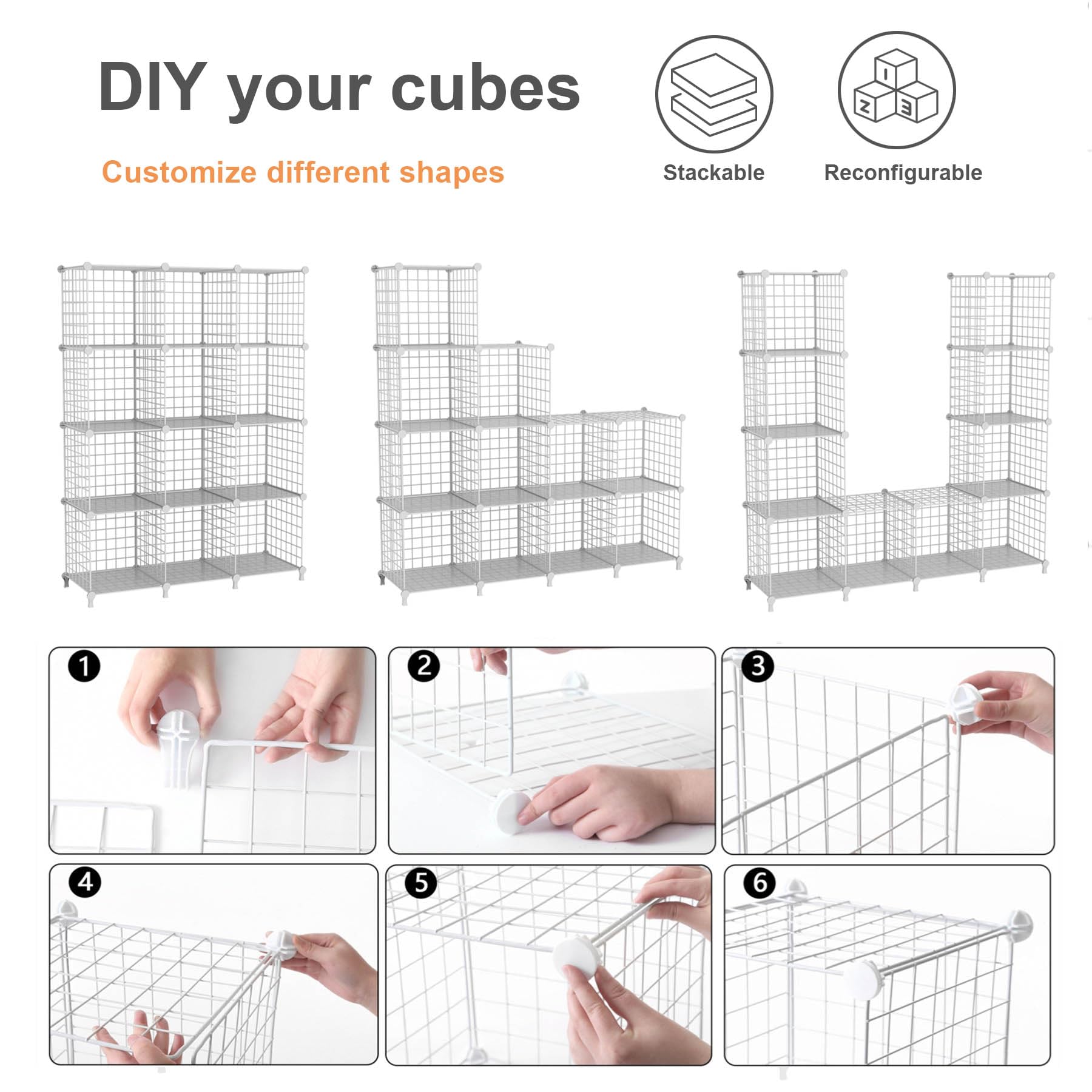 DIY your cubes

Customize different shapes

Stackable

Reconfigurable

1

2

3

4

5

6