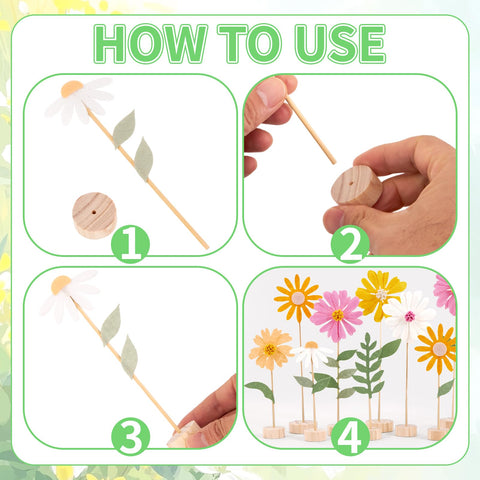 HOW TO USE

1

2

3

4