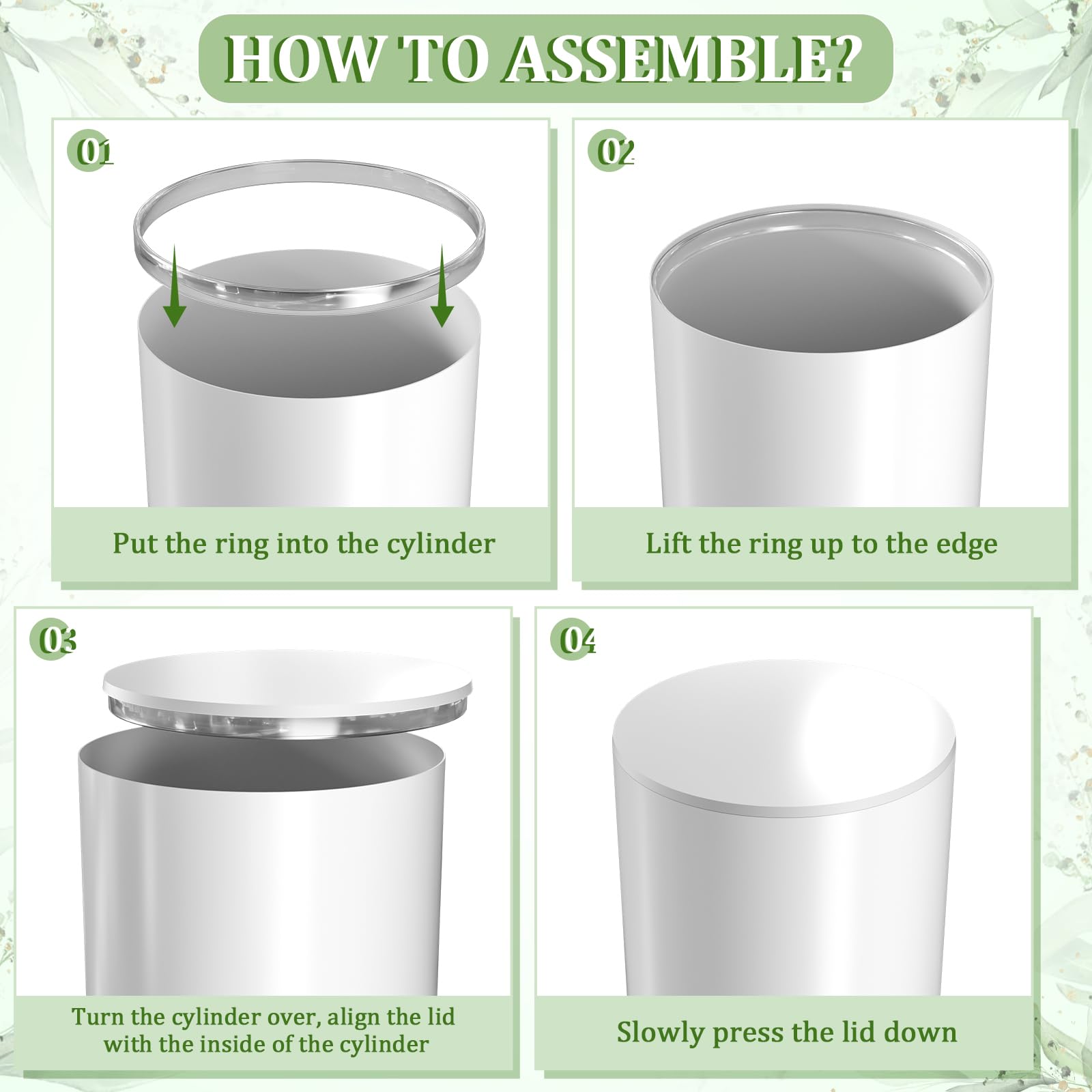 HOW TO ASSEMBLE?

01

Put the ring into the cylinder

02

Lift the ring up to the edge

03

Turn the cylinder over, align the lid with the inside of the cylinder

04

Slowly press the lid down