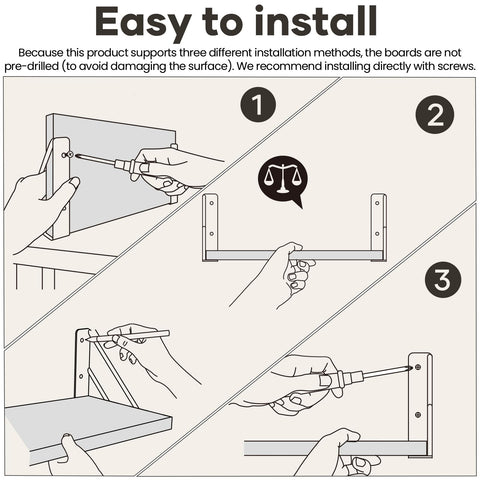 Easy to install

Because this product supports three different installation methods, the boards are not pre-drilled (to avoid damaging the surface). We recommend installing directly with screws.

1

2

3