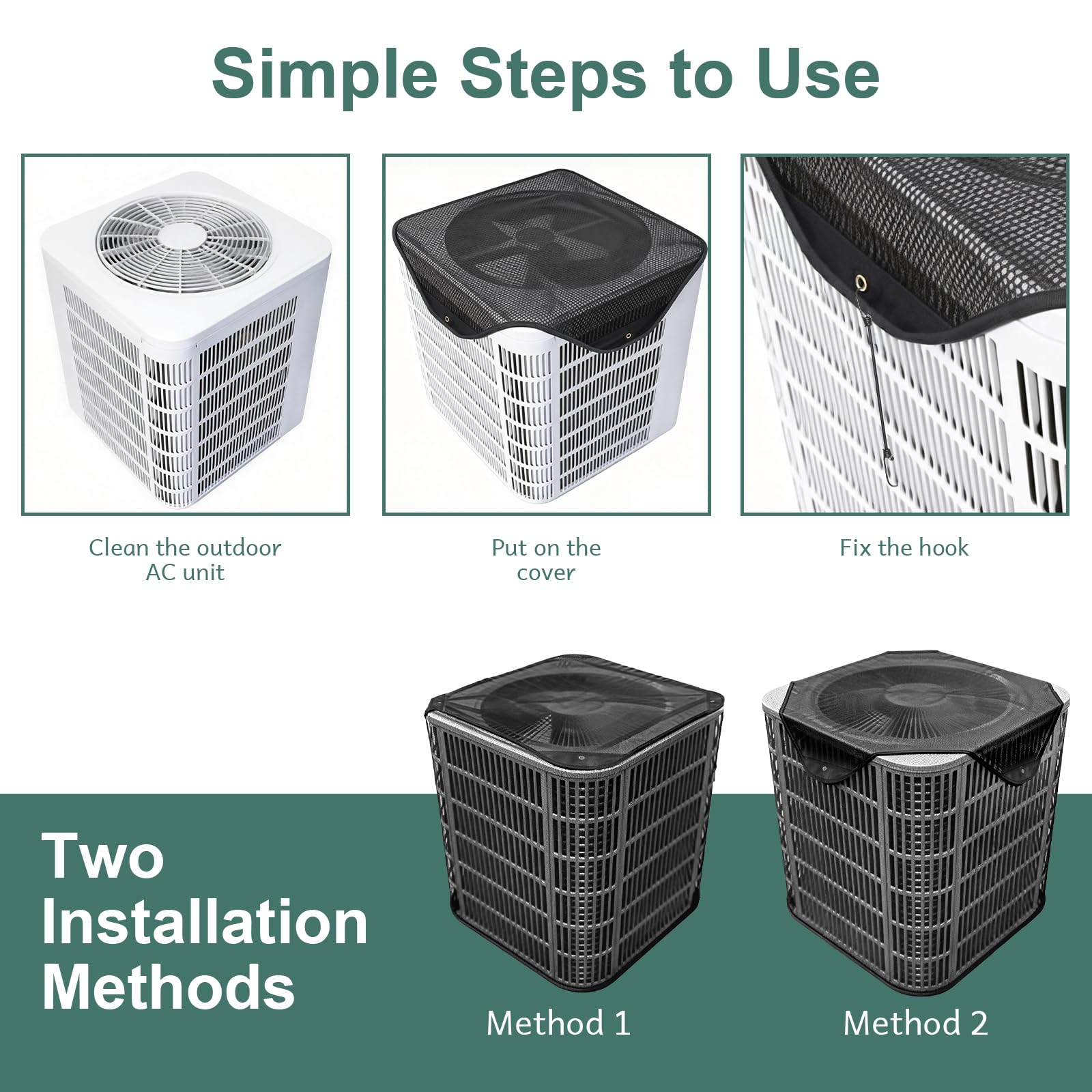 Simple Steps to Use

Clean the outdoor AC unit

Put on the cover

Fix the hook

Two Installation Methods

Method 1

Method 2