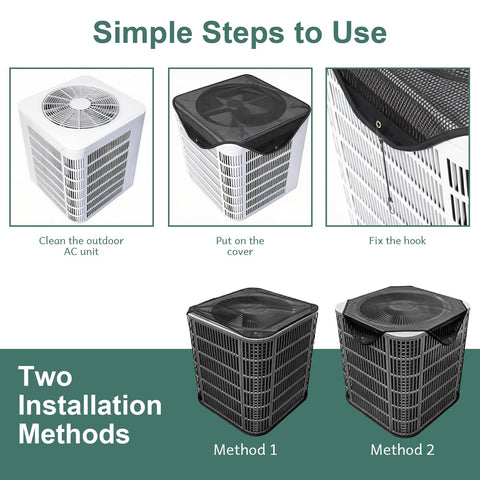 Simple Steps to Use

Clean the outdoor AC unit

Put on the cover

Fix the hook

Two Installation Methods

Method 1

Method 2