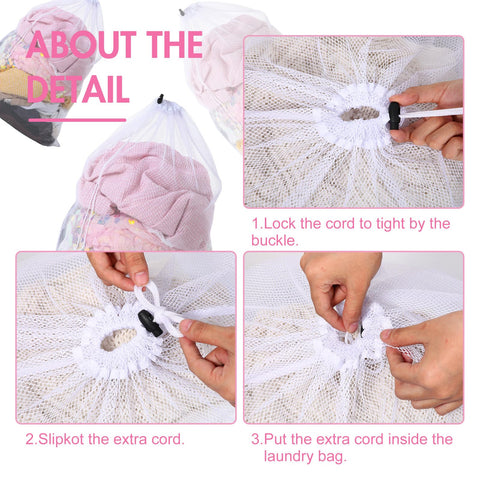 ABOUT THE DETAIL

1.Lock the cord to tight by the buckle.

2.Slipkot the extra cord.

3.Put the extra cord inside the laundry bag.