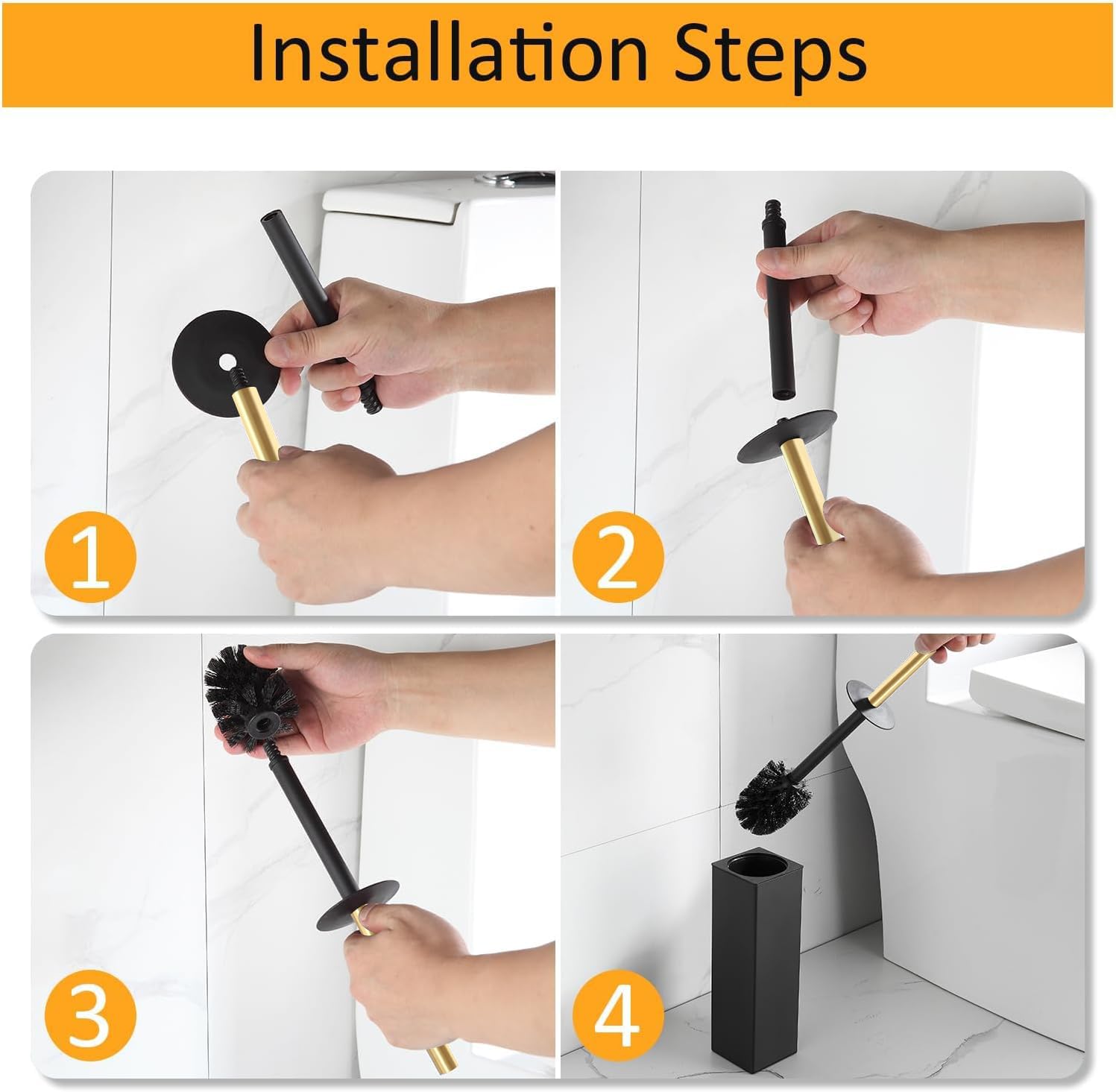 Installation Steps

1

2

3

4