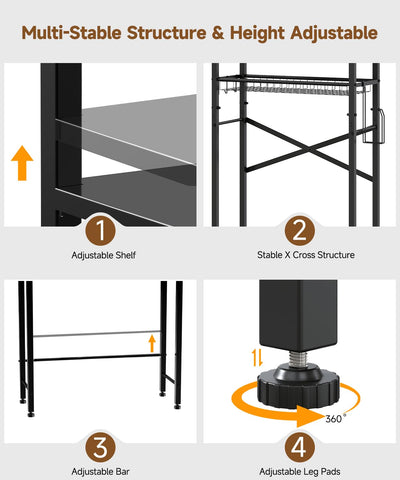 Multi-Stable Structure & Height Adjustable

1
Adjustable Shelf

2
Stable X Cross Structure

3
Adjustable Bar

360°
4
Adjustable Leg Pads