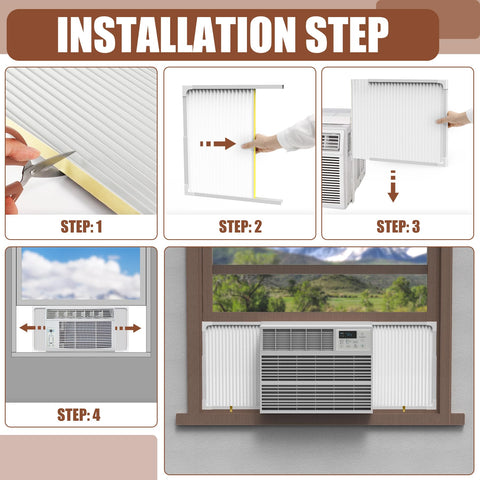 INSTALLATION STEP

STEP: 1

STEP: 2

STEP: 3

STEP: 4