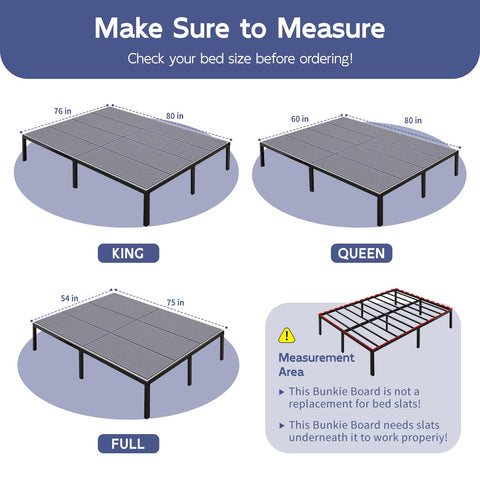 Make Sure to Measure

Check your bed size before ordering!

76 in
80 in

KING

60 in
80 in

QUEEN

54 in
75 in

FULL

Measurement Area

▸ This Bunkie Board is not a replacement for bed slats!

▸ This Bunkie Board needs slats underneath it to work properiy!