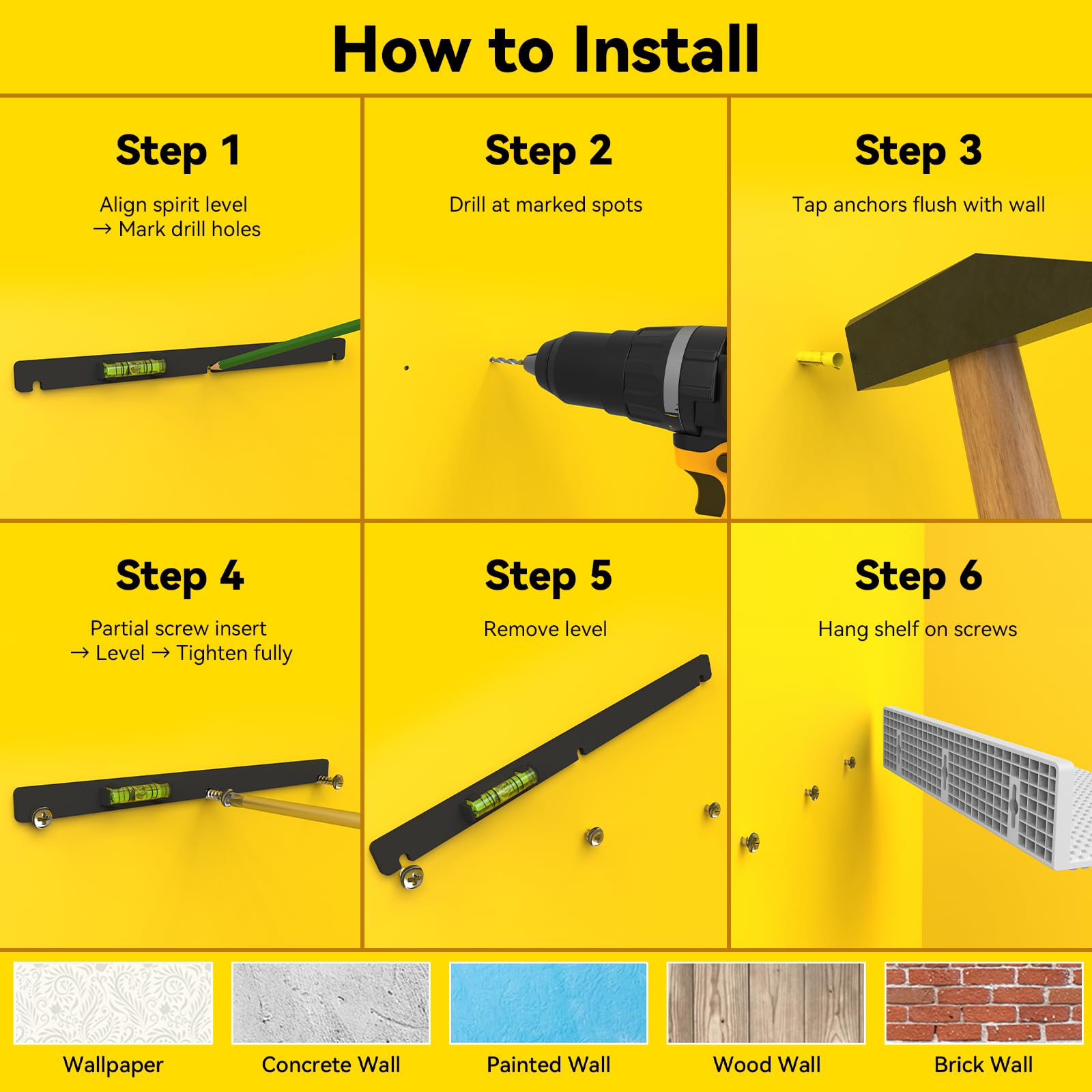 How to Install

Step 1

Align spirit level
→ Mark drill holes

Step 2

Drill at marked spots

Step 3

Tap anchors flush with wall

Step 4

Partial screw insert
→ Level → Tighten fully

Step 5

Remove level

Step 6

Hang shelf on screws

Wallpaper

Concrete Wall

Painted Wall

Wood Wall

Brick Wall