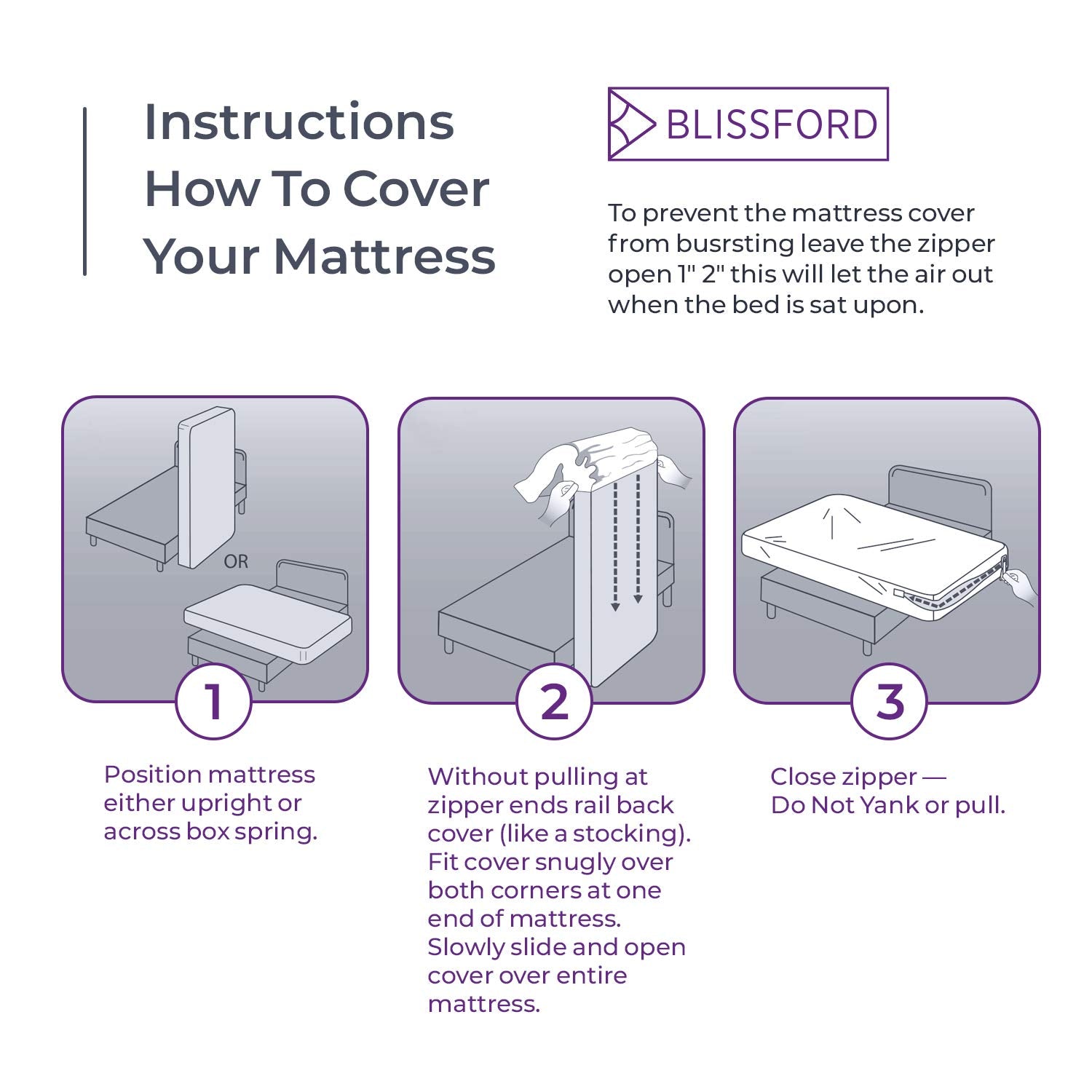 Instructions How To Cover Your Mattress

BLISSFORD

To prevent the mattress cover from busrsting leave the zipper open 1" 2" this will let the air out when the bed is sat upon.

OR

1

Position mattress either upright or across box spring.

2

Without pulling at zipper ends rail back cover (like a stocking). Fit cover snugly over both corners at one end of mattress. Slowly slide and open cover over entire mattress.

3

Close zipper — Do Not Yank or pull.