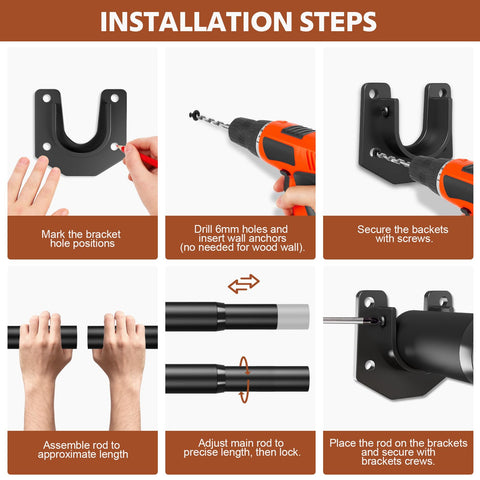 INSTALLATION STEPS

Mark the bracket hole positions

Drill 6mm holes and insert wall anchors (no needed for wood wall).

Secure the backets with screws.

Assemble rod to approximate length

Adjust main rod to precise length, then lock.

Place the rod on the brackets and secure with brackets crews.