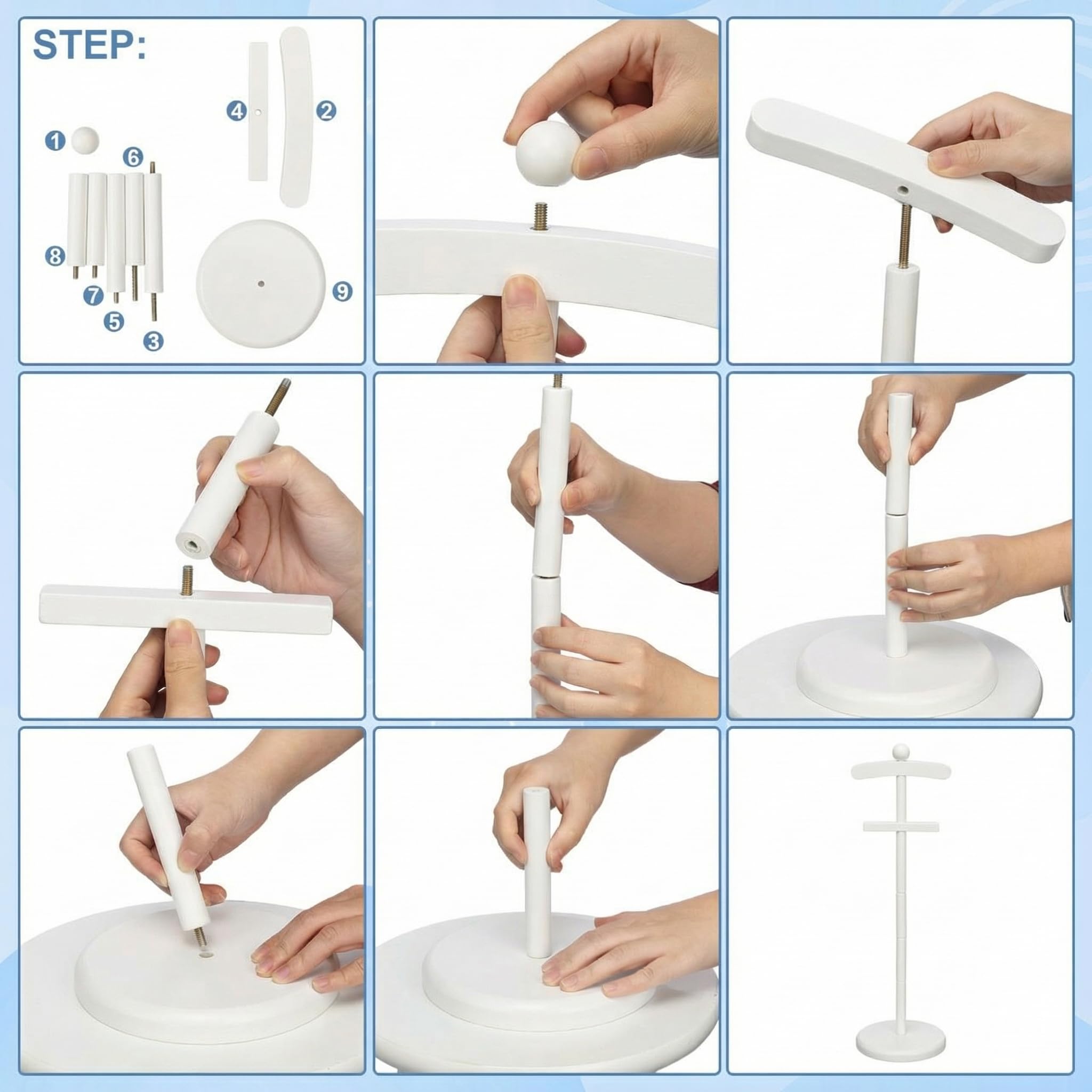 STEP:

4
2
1
6
8
7
5
3
9