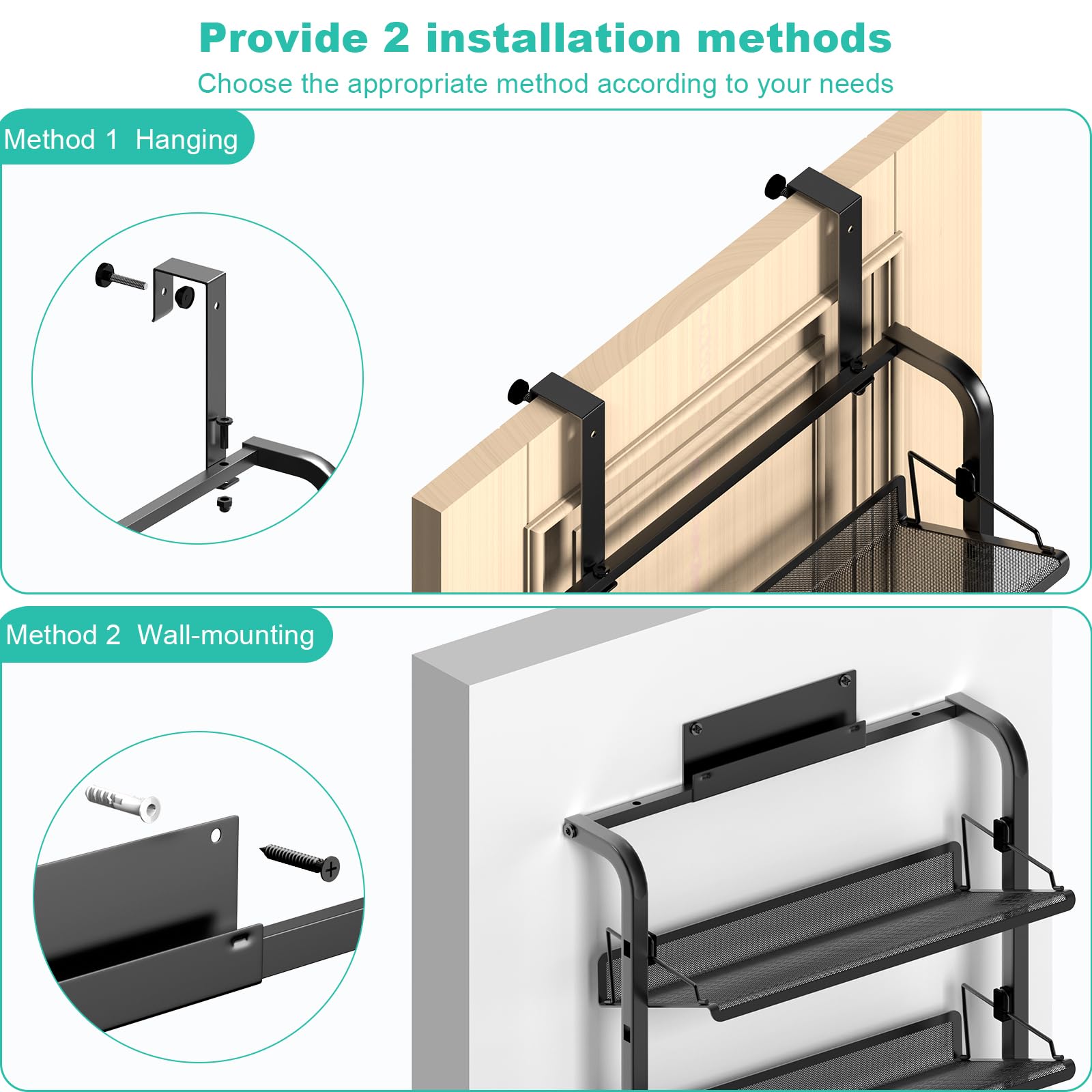 Provide 2 installation methods

Choose the appropriate method according to your needs

Method 1 Hanging

Method 2 Wall-mounting