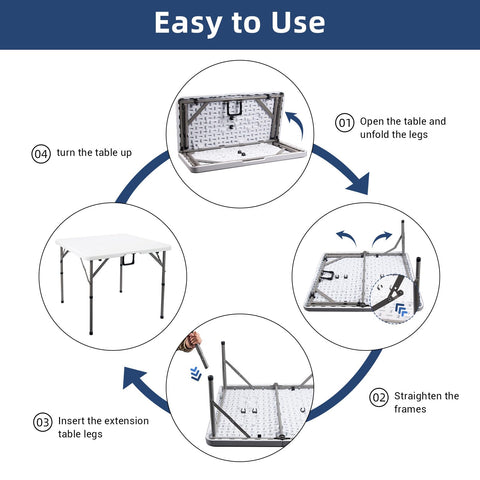 Easy to Use

01 Open the table and unfold the legs

02 Straighten the frames

03 Insert the extension table legs

04 turn the table up