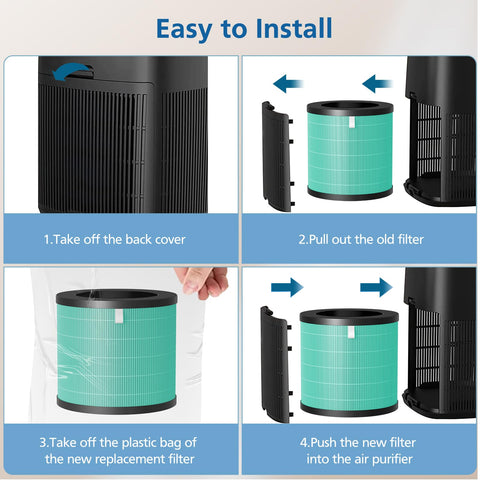 Easy to Install

1.Take off the back cover

2.Pull out the old filter

3.Take off the plastic bag of the new replacement filter

4.Push the new filter into the air purifier