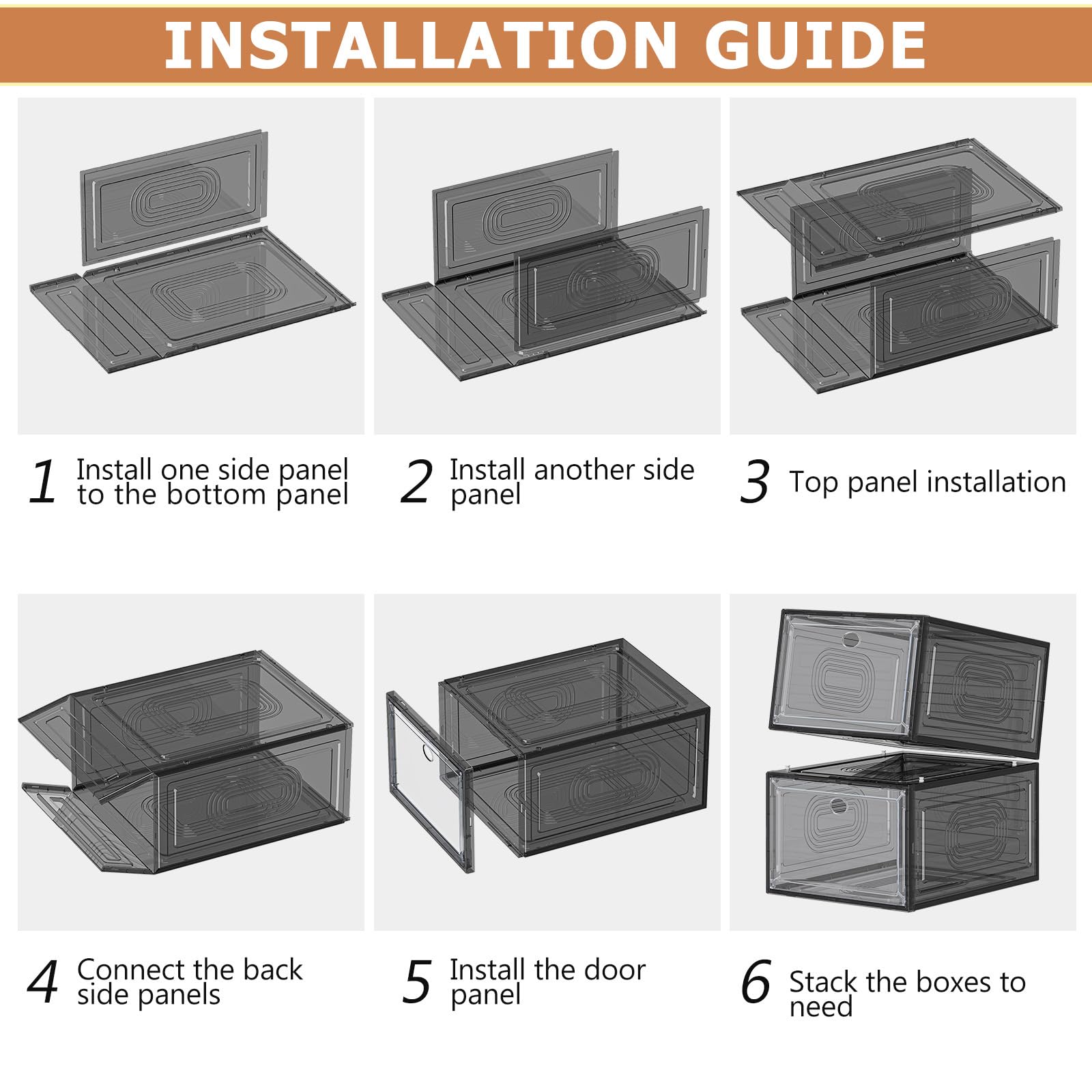 INSTALLATION GUIDE

1 Install one side panel to the bottom panel

2 Install another side panel

3 Top panel installation

4 Connect the back side panels

5 Install the door panel

6 Stack the boxes to need