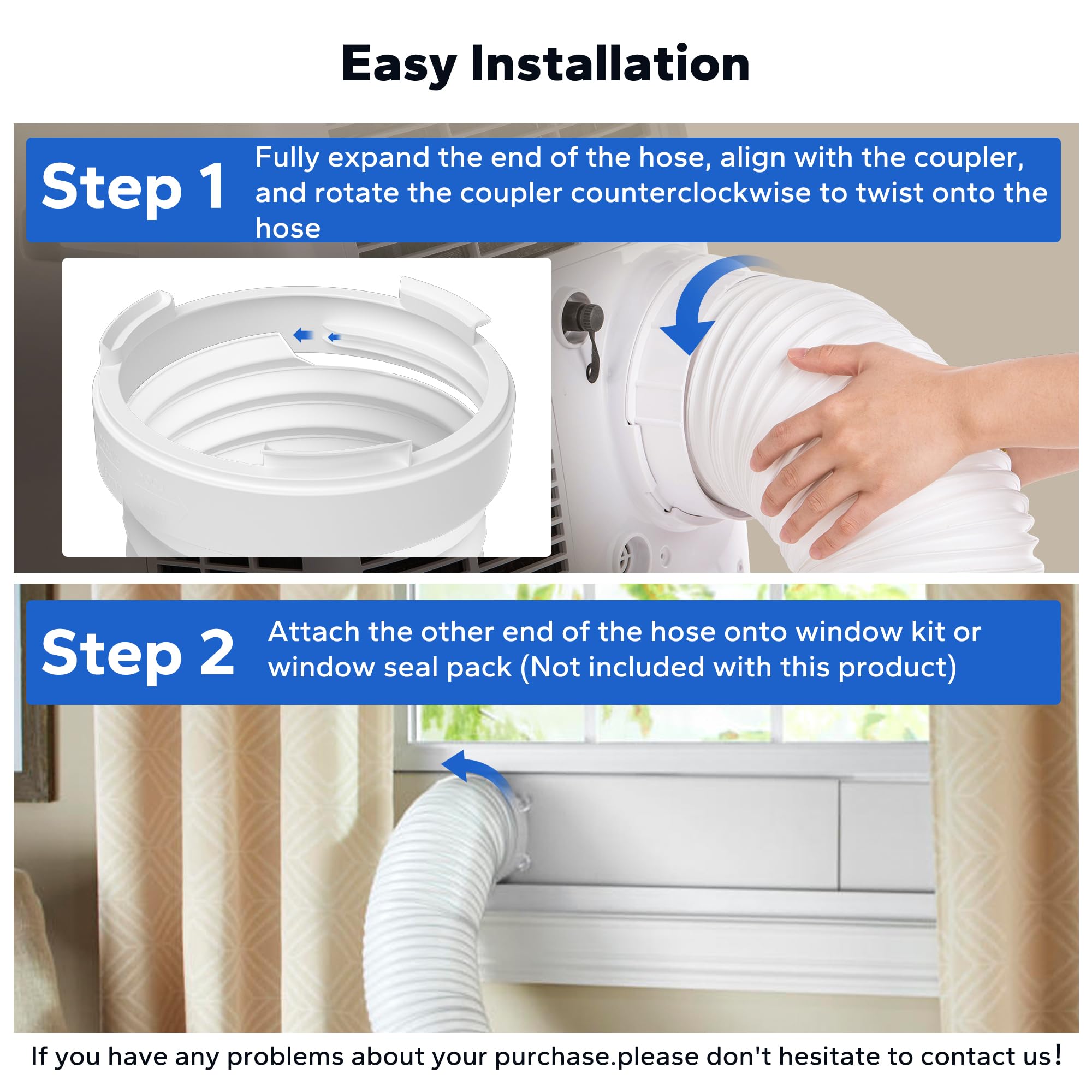 Easy Installation

Step 1

Fully expand the end of the hose, align with the coupler, and rotate the coupler counterclockwise to twist onto the hose

Step 2

Attach the other end of the hose onto window kit or window seal pack (Not included with this product)

If you have any problems about your purchase.please don't hesitate to contact us!