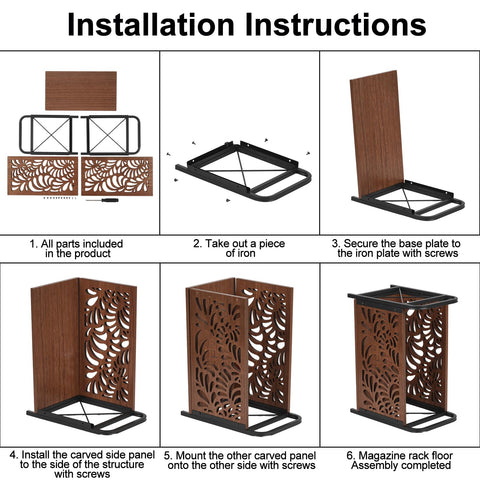 Installation Instructions

1. All parts included in the product

2. Take out a piece of iron

3. Secure the base plate to the iron plate with screws

4. Install the carved side panel to the side of the structure with screws

5. Mount the other carved panel onto the other side with screws

6. Magazine rack floor Assembly completed