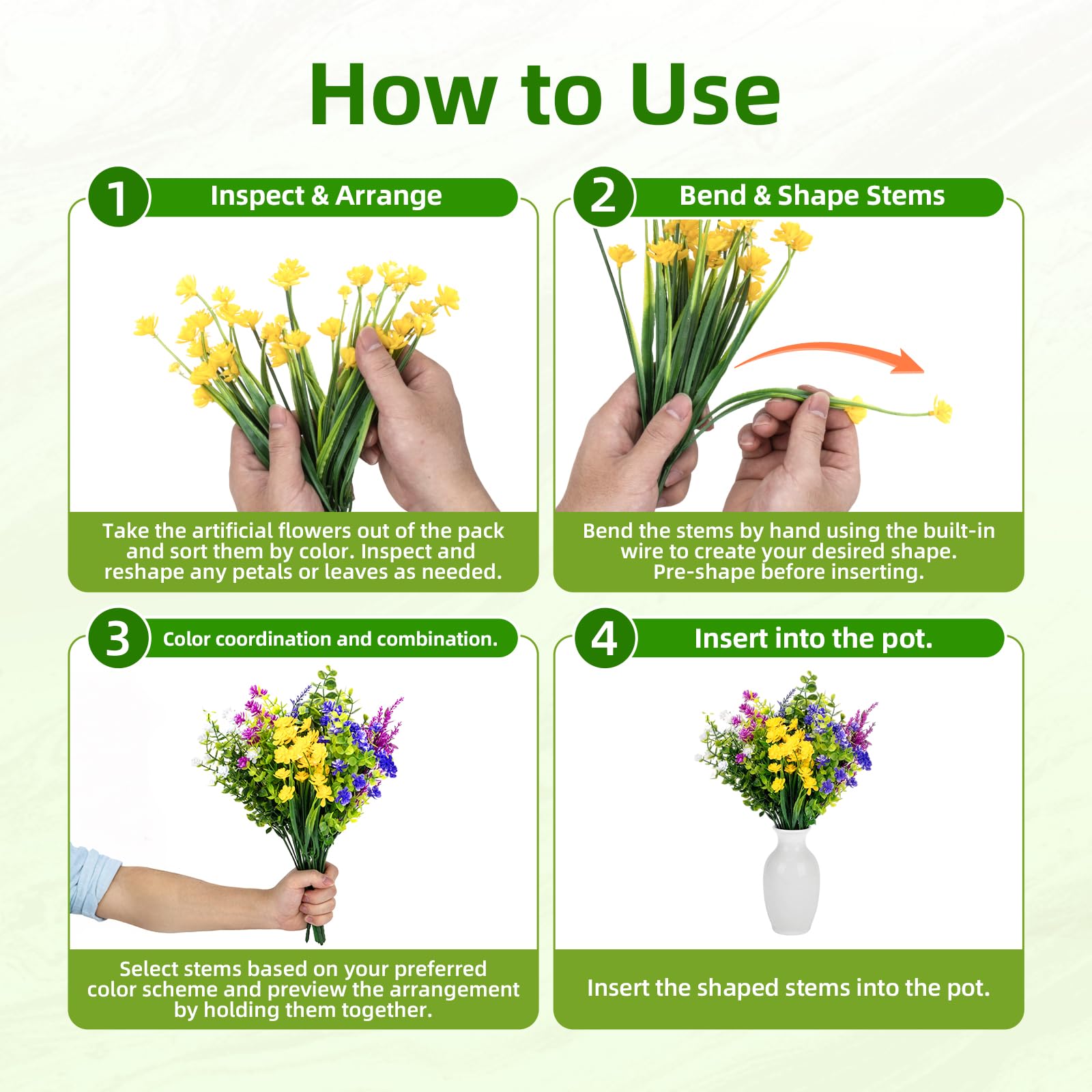 How to Use

1 Inspect & Arrange

Take the artificial flowers out of the pack and sort them by color. Inspect and reshape any petals or leaves as needed.

2 Bend & Shape Stems

Bend the stems by hand using the built-in wire to create your desired shape. Pre-shape before inserting.

3 Color coordination and combination.

Select stems based on your preferred color scheme and preview the arrangement by holding them together.

4 Insert into the pot.

Insert the shaped stems into the pot.