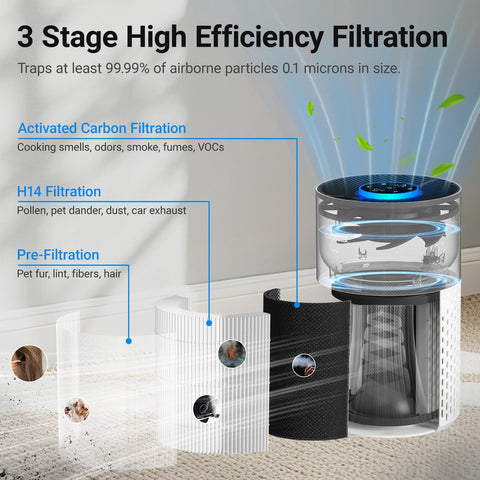 3 Stage High Efficiency Filtration

Traps at least 99.99% of airborne particles 0.1 microns in size.

Activated Carbon Filtration

Cooking smells, odors, smoke, fumes, VOCs

H14 Filtration

Pollen, pet dander, dust, car exhaust

Pre-Filtration

Pet fur, lint, fibers, hair